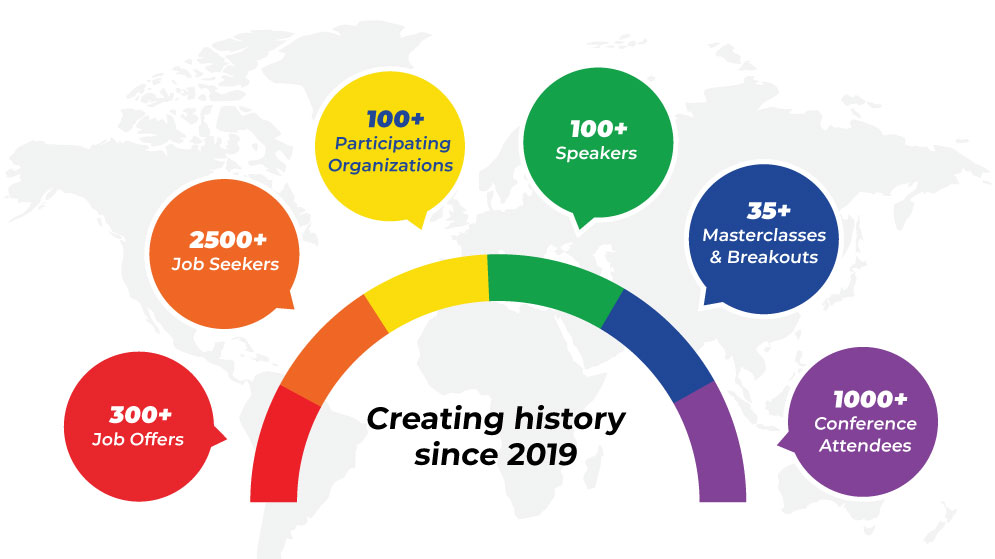 300+
Job Offers

2500+
Job Seekers

100+
Participating Organizations

100+
Speakers

35+
Masterclasses & Breakouts

1000+
Conference Attendees

Creating history since 2019