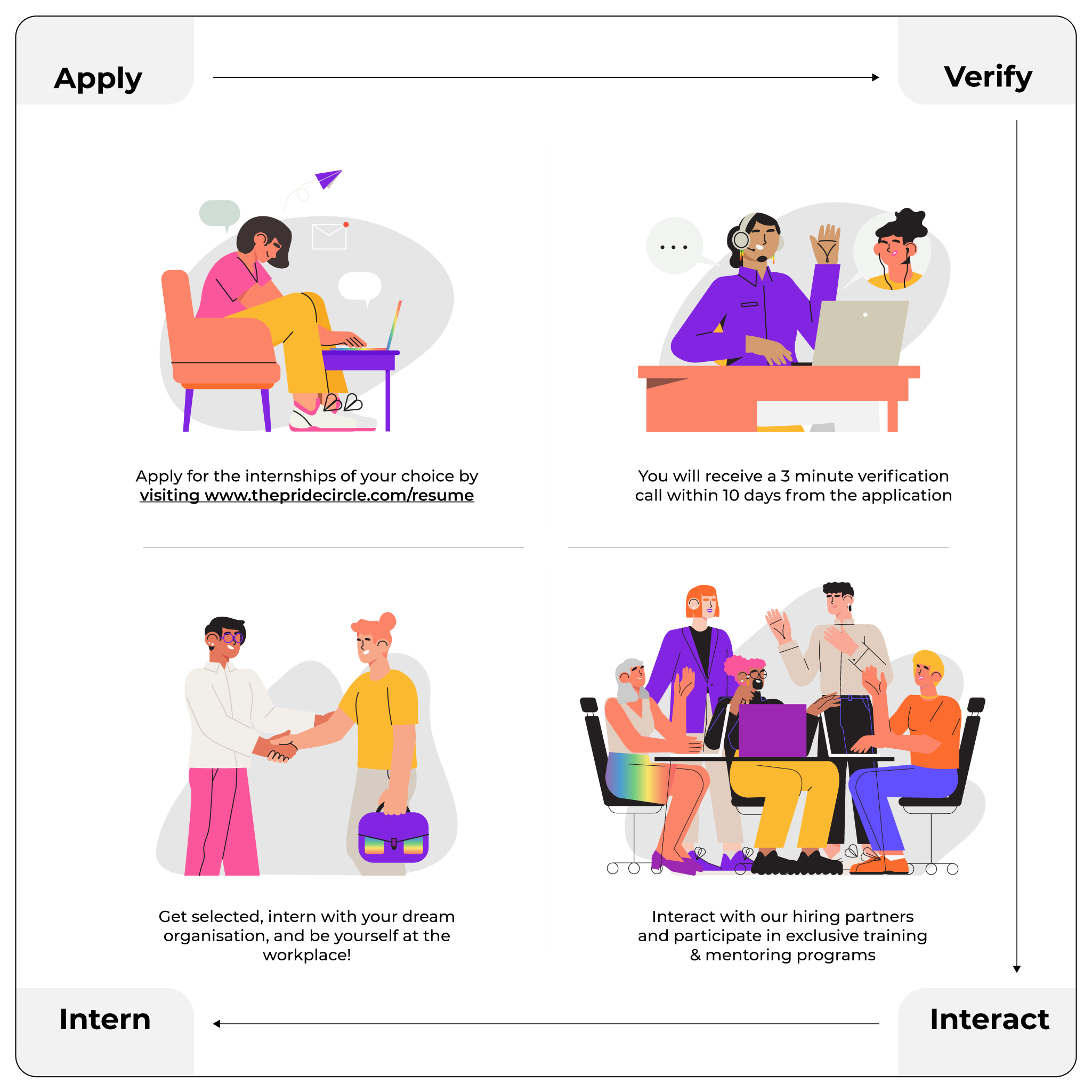 Apply

Verify

Apply for the internships of your choice by visiting www.thepridecircle.com/resume

You will receive a 3 minute verification call within 10 days from the application

Get selected, intern with your dream organisation, and be yourself at the workplace!

Interact with our hiring partners and participate in exclusive training & mentoring programs

Intern

Interact